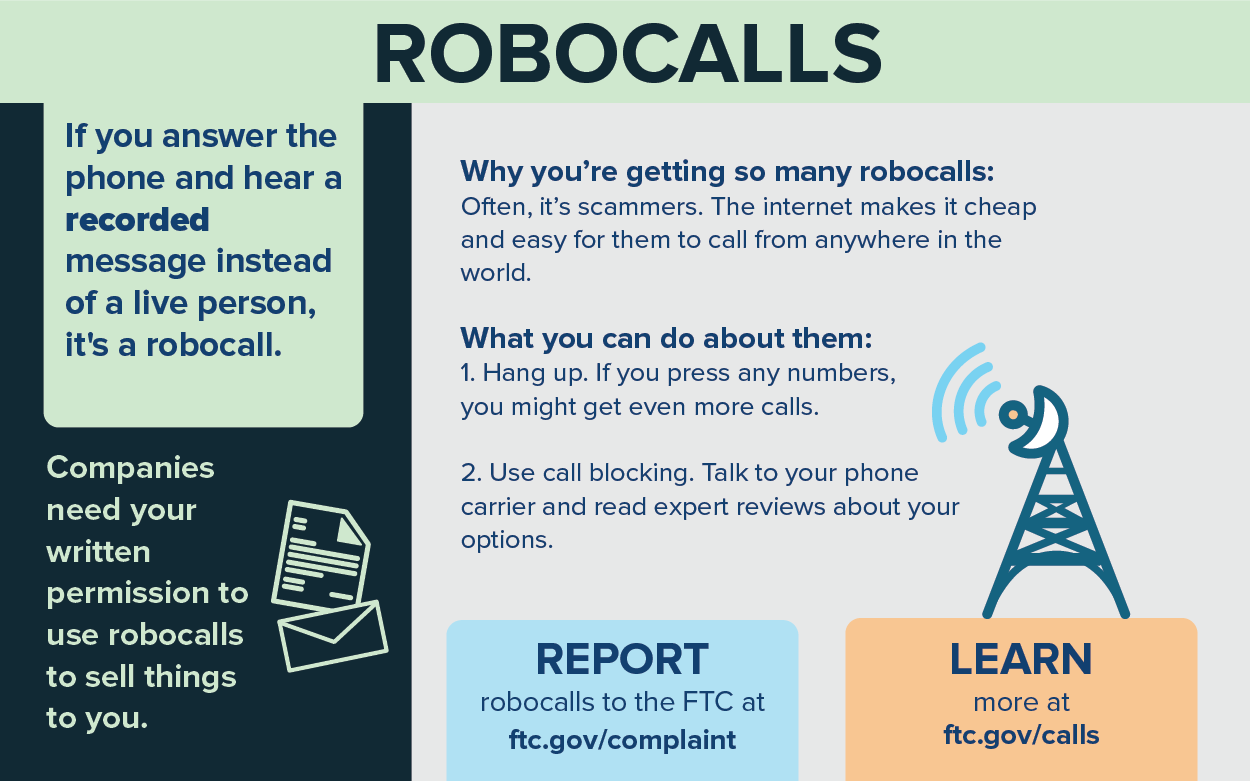 ROBOCALLS

If you answer the phone and hear a recorded message instead of a live person, it's a robocall.

Companies need your written permission to use robocalls to sell things to you.

Why you're getting so many robocalls:
Often, it's scammers. The internet makes it cheap and easy for them to call from anywhere in the world.

What you can do about them:
1. Hang up. If you press any numbers, you might get even more calls.

2. Use call blocking. Talk to your phone carrier and read expert reviews about your options.

REPORT
robocalls to the FTC at
ftc.gov/complaint

LEARN
more at
ftc.gov/calls